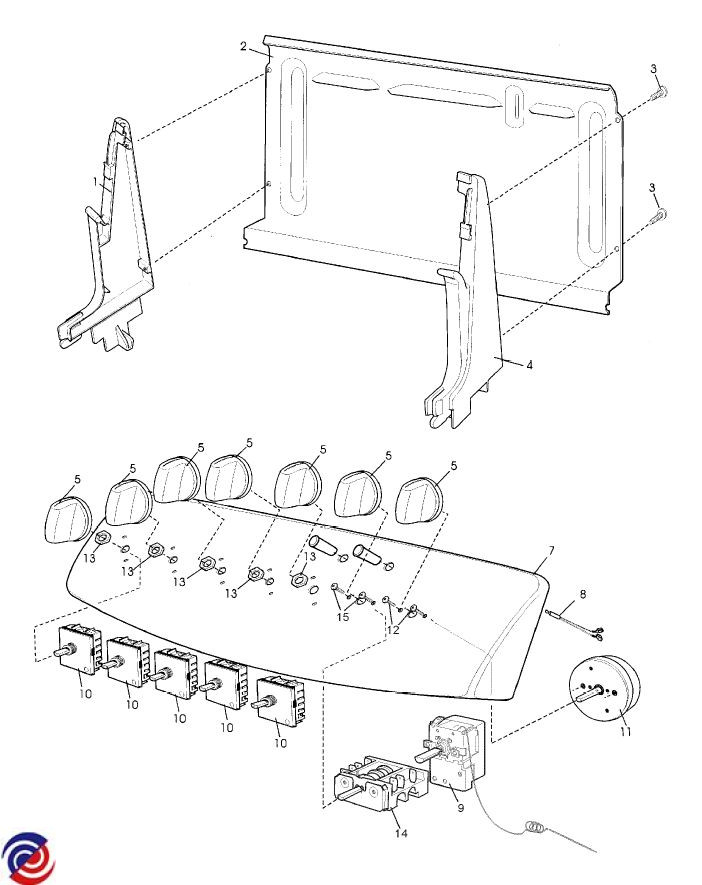 2
3
1
3
4
5
5
5
5
5
5
5
13
13
13
13
13
7
8
15
12
10
10
10
10
10
11
9
14